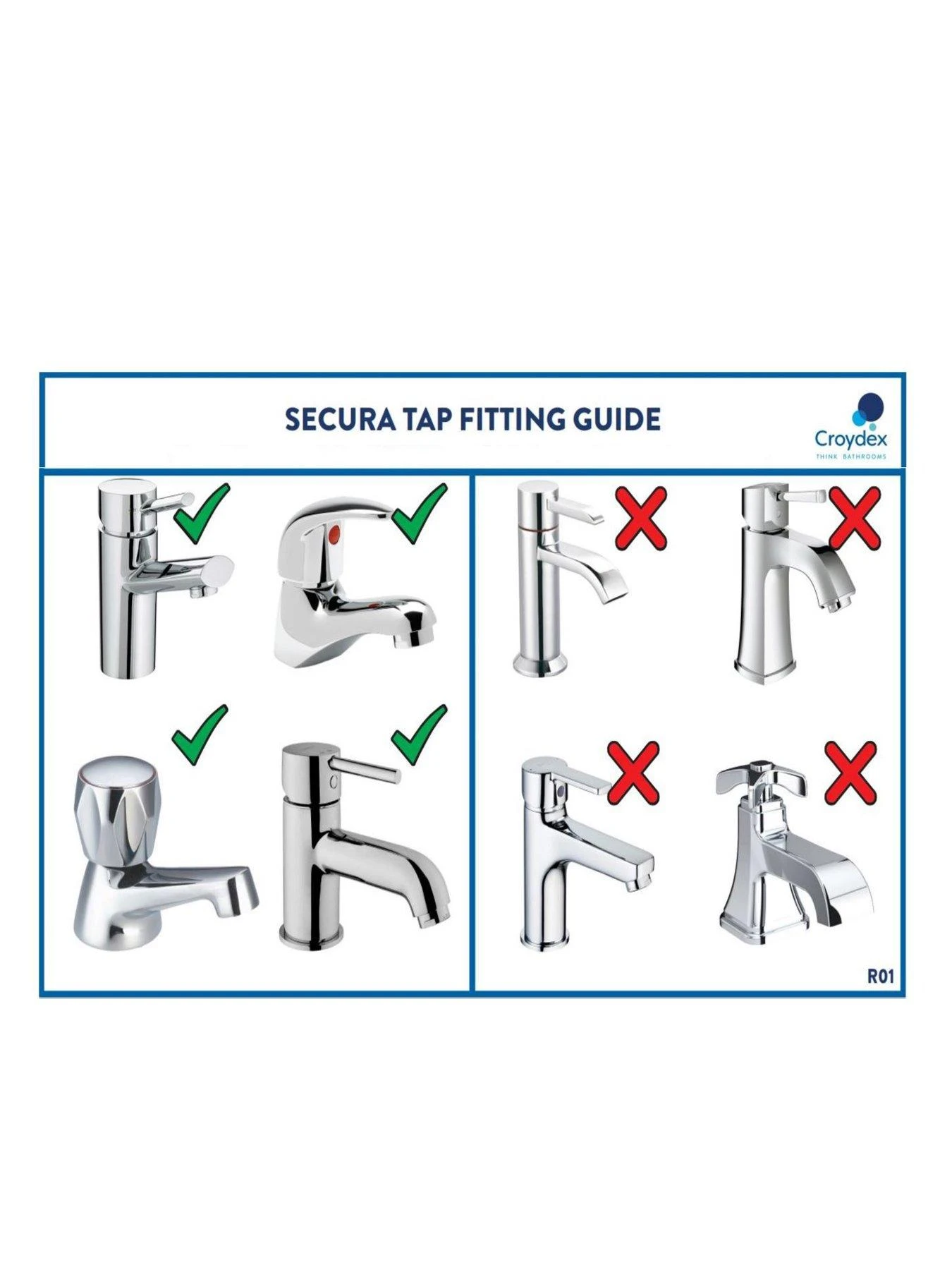 SECURA TAP FITTING GUIDE

Croydex
THINK BATHROOMS

R01